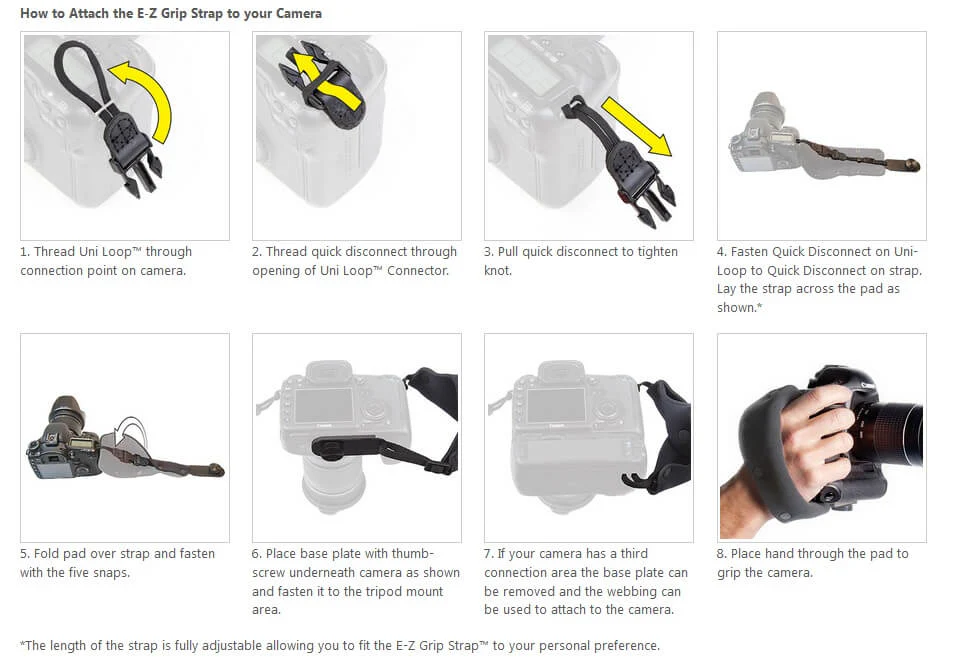 How to Attach the E-Z Grip Strap to your Camera

1. Thread Uni Loop™ through connection point on camera.

2. Thread quick disconnect through opening of Uni Loop™ Connector.

3. Pull quick disconnect to tighten knot.

4. Fasten Quick Disconnect on Uni-Loop to Quick Disconnect on strap. Lay the strap across the pad as shown.*

5. Fold pad over strap and fasten with the five snaps.

6. Place base plate with thumb-screw underneath camera as shown and fasten it to the tripod mount area.

7. If your camera has a third connection area the base plate can be removed and the webbing can be used to attach to the camera.

8. Place hand through the pad to grip the camera.

*The length of the strap is fully adjustable allowing you to fit the E-Z Grip Strap™ to your personal preference.